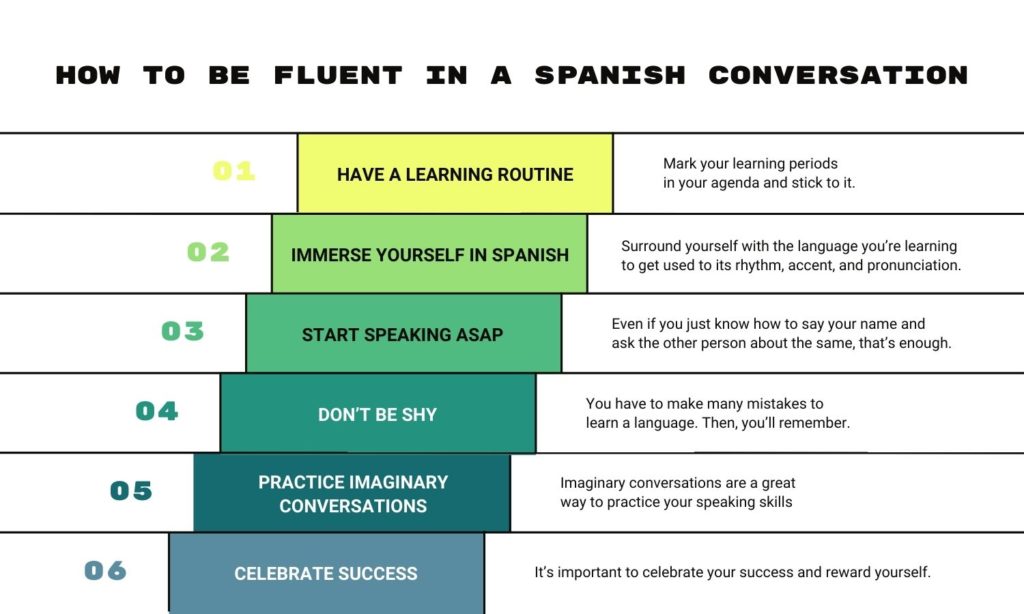 HOW TO BE FLUENT IN A SPANISH CONVERSATION

01 HAVE A LEARNING ROUTINE
Mark your learning periods in your agenda and stick to it.

02 IMMERSE YOURSELF IN SPANISH
Surround yourself with the language you're learning to get used to its rhythm, accent, and pronunciation.

03 START SPEAKING ASAP
Even if you just know how to say your name and ask the other person about the same, that's enough.

04 DON'T BE SHY
You have to make many mistakes to learn a language. Then, you'll remember.

05 PRACTICE IMAGINARY CONVERSATIONS
Imaginary conversations are a great way to practice your speaking skills

06 CELEBRATE SUCCESS
It's important to celebrate your success and reward yourself.