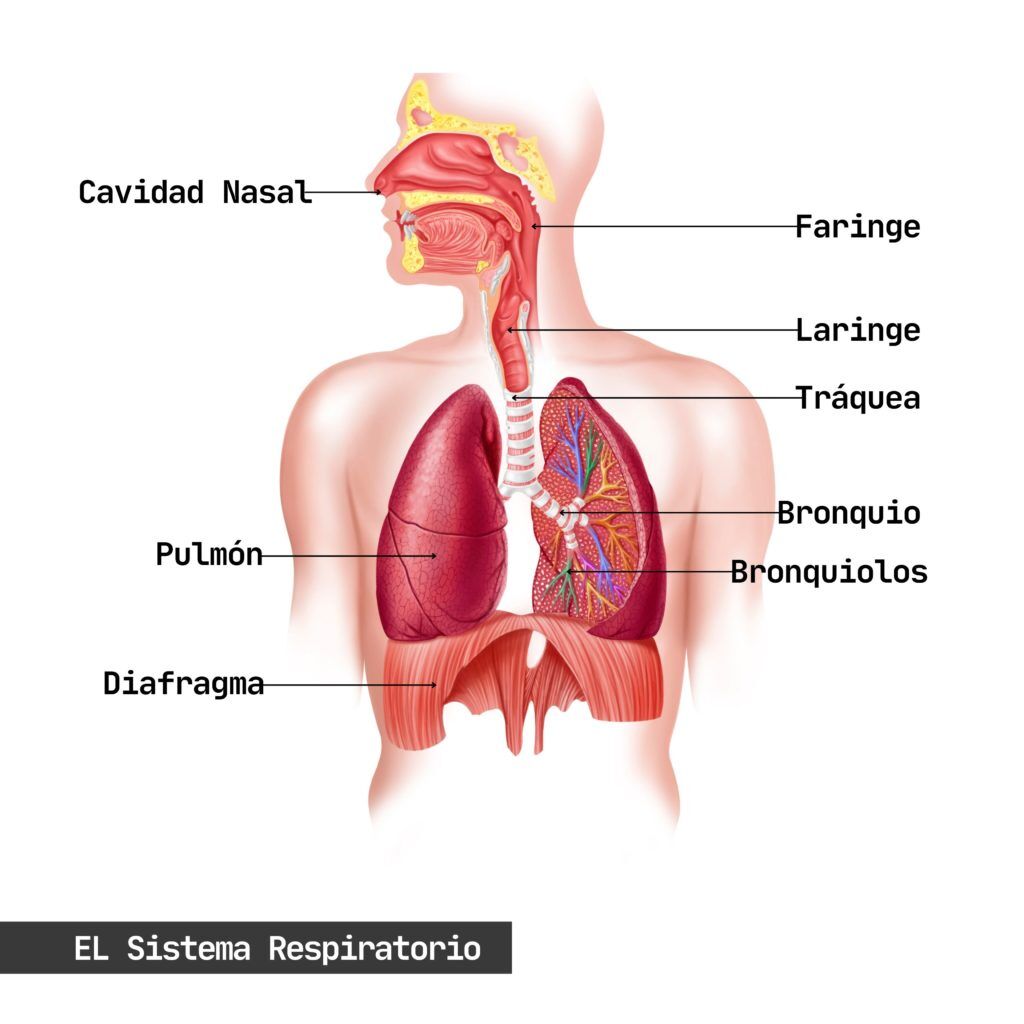 Cavidad Nasal
Faringe
Laringe
Tráquea
Bronquio
Pulmón
Bronquiolos
Diafragma

EL Sistema Respiratorio